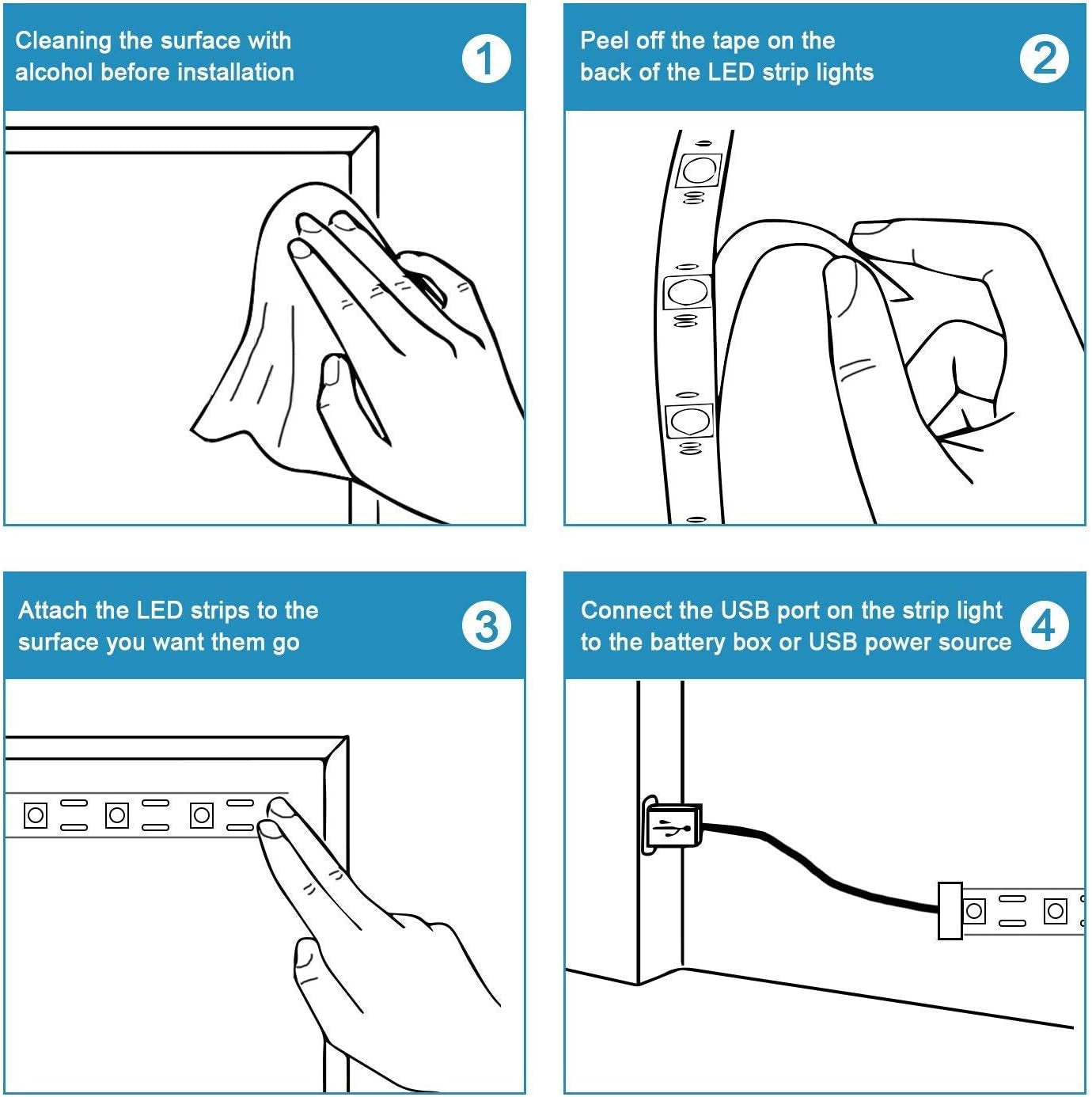 Cleaning the surface with alcohol before installation

1

Peel off the tape on the back of the LED strip lights

2

Attach the LED strips to the surface you want them go

3

Connect the USB port on the strip light to the battery box or USB power source

4